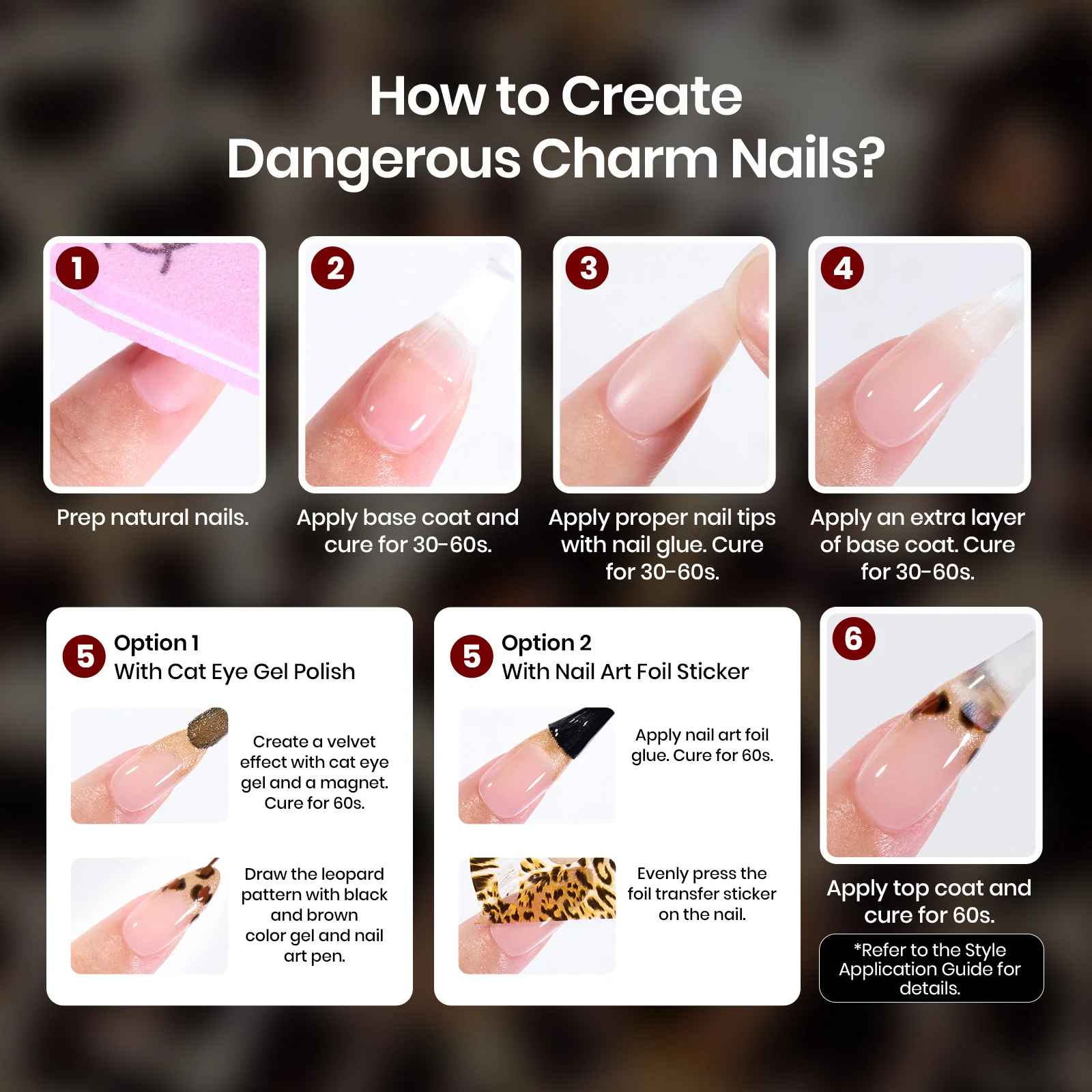 How to Create Dangerous Charm Nails?

1
Prep natural nails.

2
Apply base coat and cure for 30-60s.

3
Apply proper nail tips with nail glue. Cure for 30-60s.

4
Apply an extra layer of base coat. Cure for 30-60s.

5 Option 1
With Cat Eye Gel Polish

Create a velvet effect with cat eye gel and a magnet. Cure for 60s.

Draw the leopard pattern with black and brown color gel and nail art pen.

5 Option 2
With Nail Art Foil Sticker

Apply nail art foil glue. Cure for 60s.

Evenly press the foil transfer sticker on the nail.

6
Apply top coat and cure for 60s.

*Refer to the Style Application Guide for details.