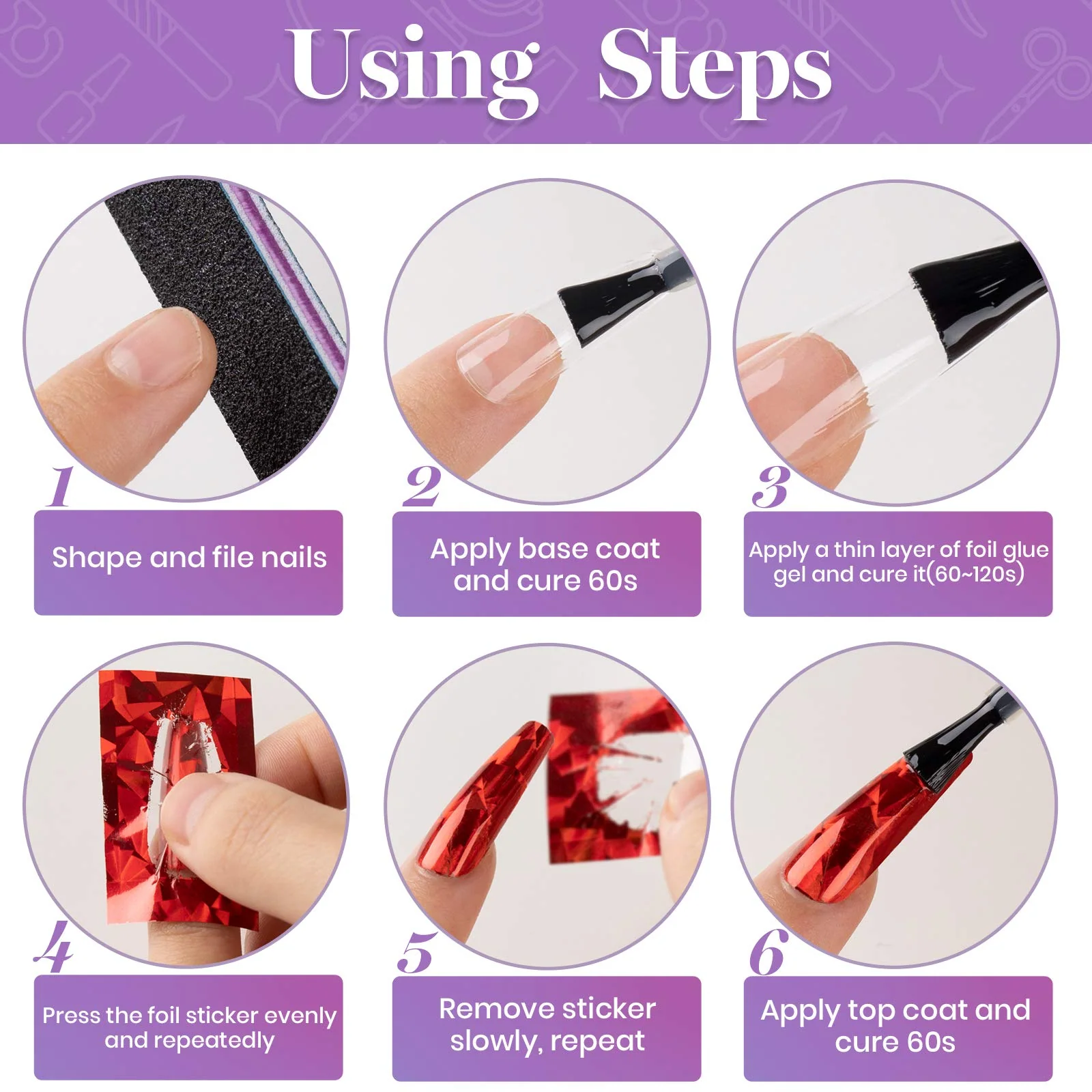 Using Steps

1
Shape and file nails

2
Apply base coat and cure 60s

3
Apply a thin layer of foil glue gel and cure it(60~120s)

4
Press the foil sticker evenly and repeatedly

5
Remove sticker slowly, repeat

6
Apply top coat and cure 60s